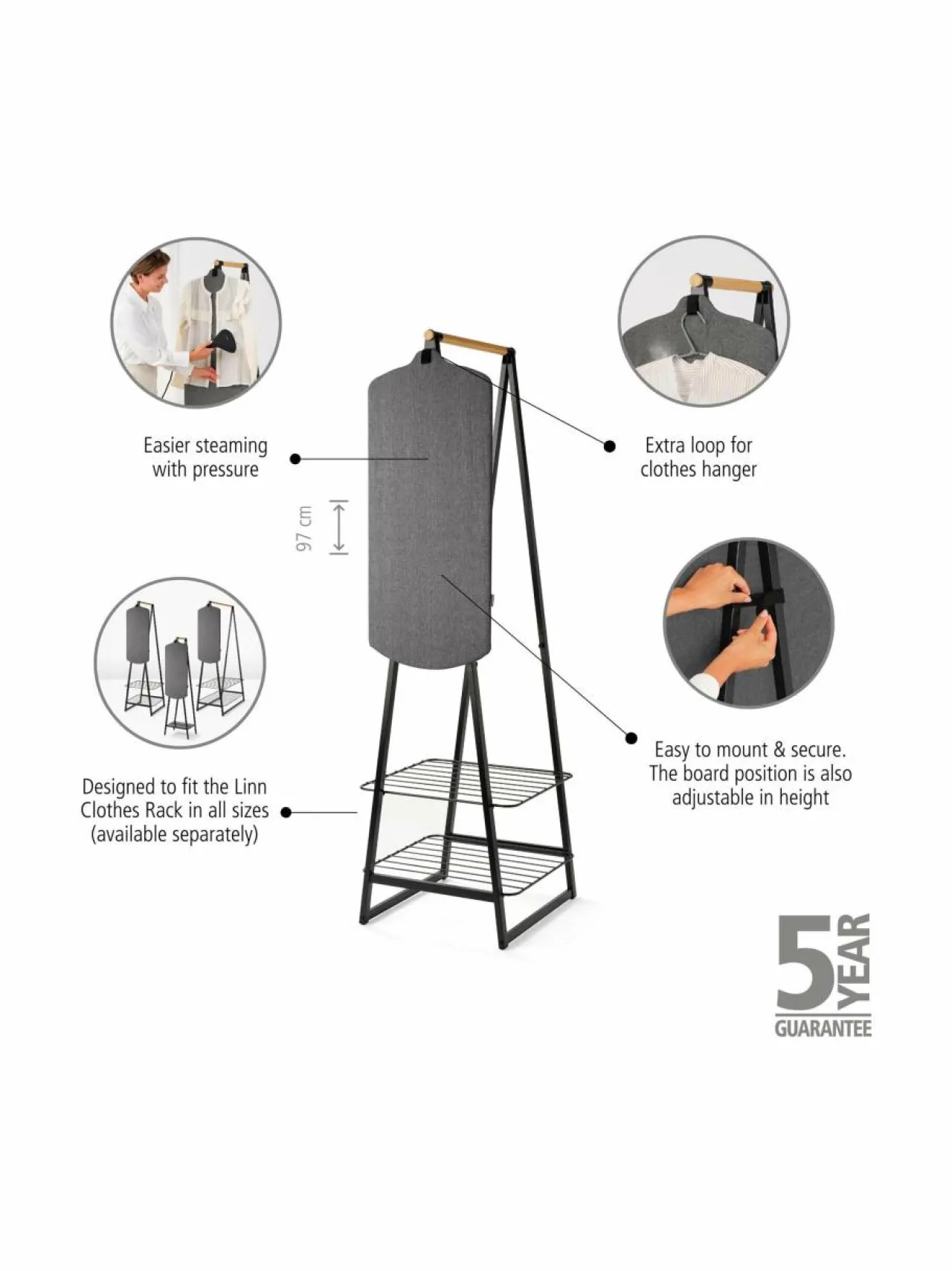 Easier steaming with pressure

Extra loop for clothes hanger

97 cm

Designed to fit the Linn Clothes Rack in all sizes (available separately)

Easy to mount & secure. The board position is also adjustable in height

5 YEAR GUARANTEE